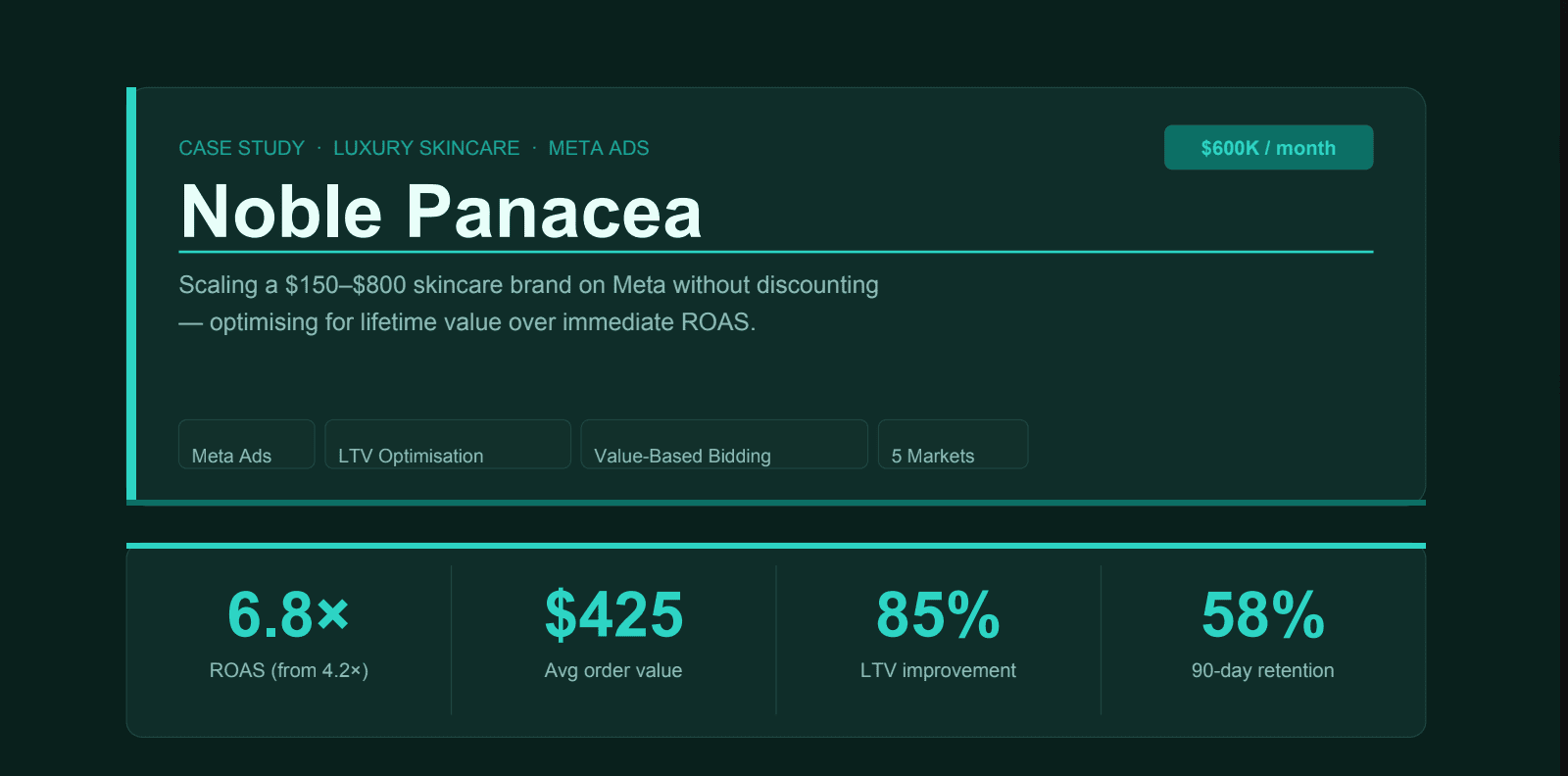 CASE STUDY · LUXURY SKINCARE · META ADS

$600K / month

Noble Panacea

Scaling a $150–$800 skincare brand on Meta without discounting — optimising for lifetime value over immediate ROAS.

Meta Ads

LTV Optimisation

Value-Based Bidding

5 Markets

6.8×
ROAS (from 4.2×)

$425
Avg order value

85%
LTV improvement

58%
90-day retention